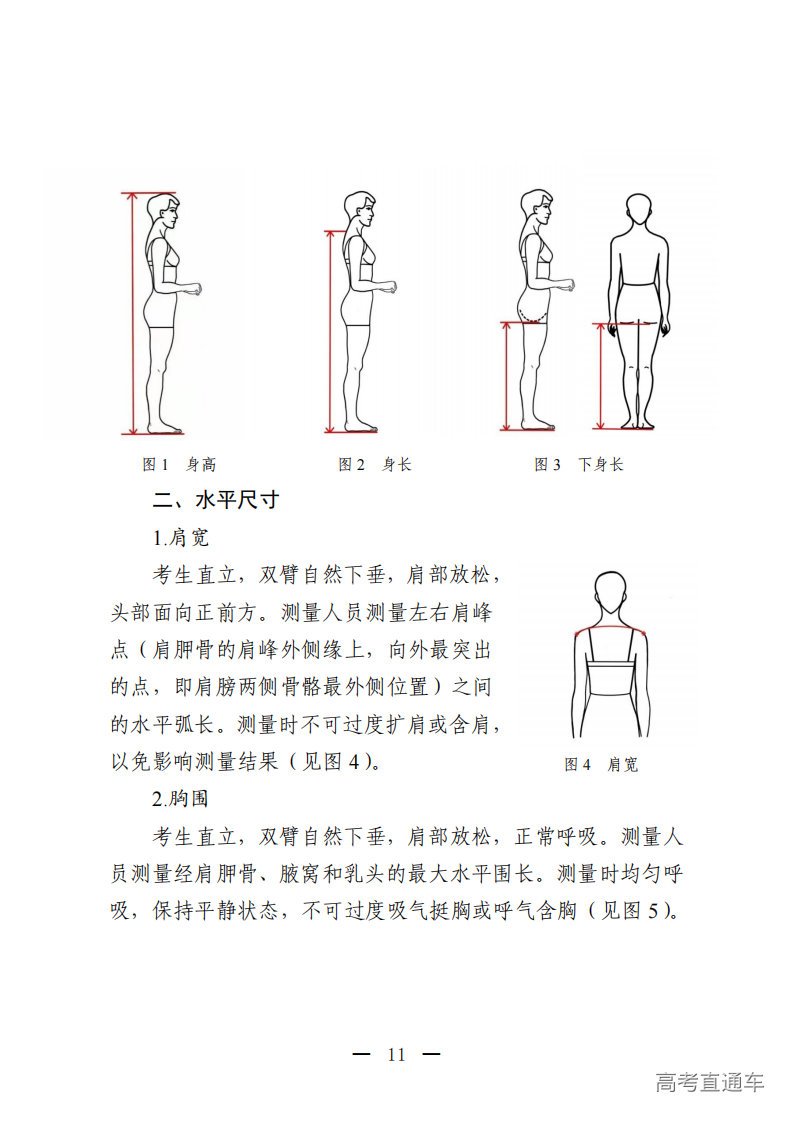 图 1　身高

图 2　身长

图 3　下身长

二、水平尺寸

1.肩宽

考生直立，双臂自然下垂，肩部放松，头部面向正前方。测量人员测量左右肩峰点（肩胛骨的肩峰外侧缘上，向外最突出的点，即肩膀两侧骨骼最外侧位置）之间的水平弧长。测量时不可过度扩肩或含肩，以免影响测量结果（见图 4）。

图 4　肩宽

2.胸围

考生直立，双臂自然下垂，肩部放松，正常呼吸。测量人员测量经肩胛骨、腋窝和乳头的最大水平围长。测量时均匀呼吸，保持平静状态，不可过度吸气挺胸或呼气含胸（见图 5）。

— 11 —

高考直通车