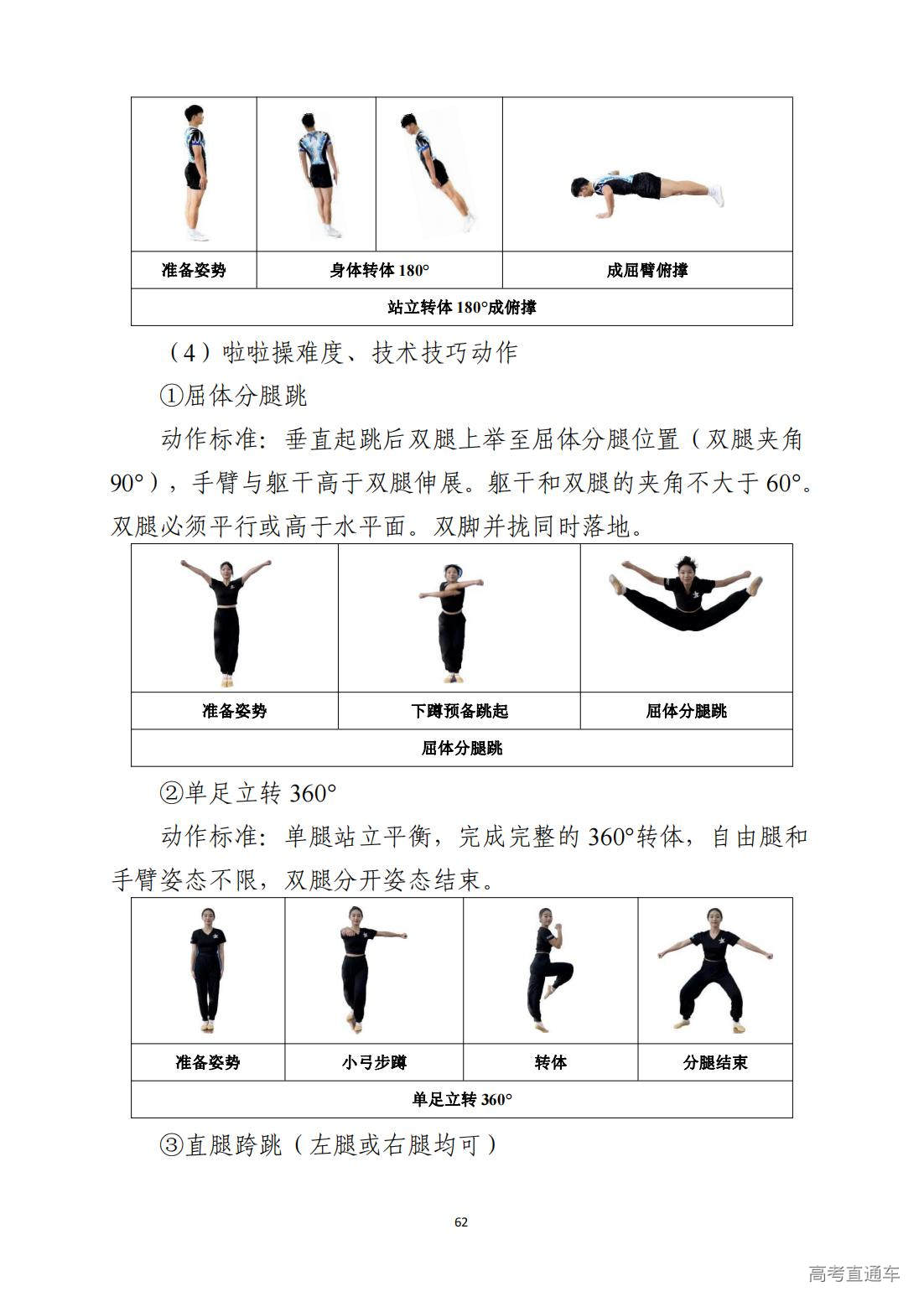 | 准备姿势 | 身体转体 180° | 成屈臂俯撑 |
|---|---|---|
| 站立转体 180°成俯撑 | | |

（4）啦啦操难度、技术技巧动作

①屈体分腿跳

动作标准：垂直起跳后双腿上举至屈体分腿位置（双腿夹角 90°），手臂与躯干高于双腿伸展。躯干和双腿的夹角不大于 60°。双腿必须平行或高于水平面。双脚并拢同时落地。

| 准备姿势 | 下蹲预备跳起 | 屈体分腿跳 |
|---|---|---|
| 屈体分腿跳 | | |

②单足立转 360°

动作标准：单腿站立平衡，完成完整的 360°转体，自由腿和手臂姿态不限，双腿分开姿态结束。

| 准备姿势 | 小弓步蹲 | 转体 | 分腿结束 |
|---|---|---|---|
| 单足立转 360° | | | |

③直腿跨跳（左腿或右腿均可）

62

高考直通车