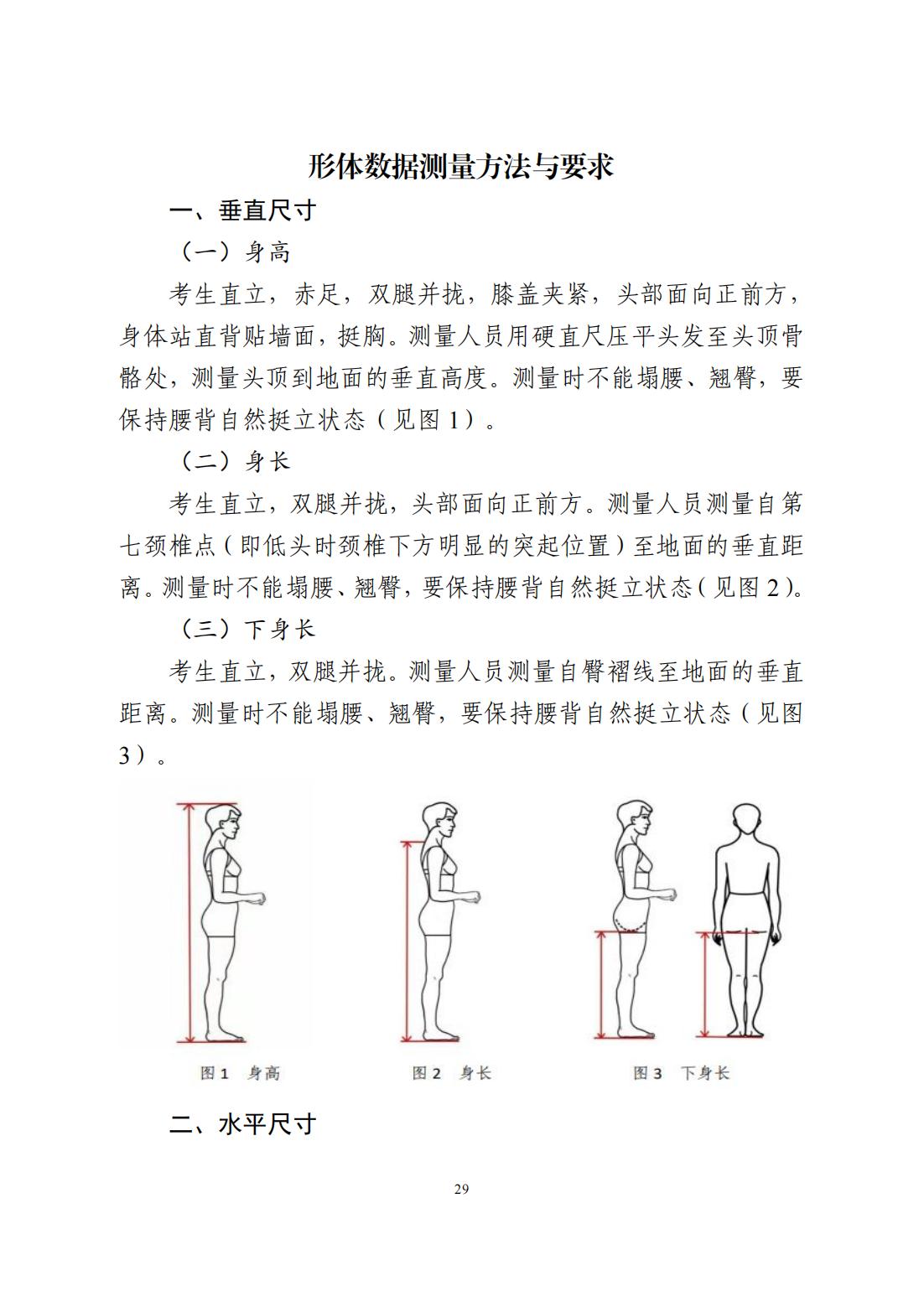 形体数据测量方法与要求

一、垂直尺寸

（一）身高

考生直立，赤足，双腿并拢，膝盖夹紧，头部面向正前方，身体站直背贴墙面，挺胸。测量人员用硬直尺压平头发至头顶骨骼处，测量头顶到地面的垂直高度。测量时不能塌腰、翘臀，要保持腰背自然挺立状态（见图 1）。

（二）身长

考生直立，双腿并拢，头部面向正前方。测量人员测量自第七颈椎点（即低头时颈椎下方明显的突起位置）至地面的垂直距离。测量时不能塌腰、翘臀，要保持腰背自然挺立状态（见图 2）。

（三）下身长

考生直立，双腿并拢。测量人员测量自臀褶线至地面的垂直距离。测量时不能塌腰、翘臀，要保持腰背自然挺立状态（见图 3）。

图 1 身高

图 2 身长

图 3 下身长

二、水平尺寸

29