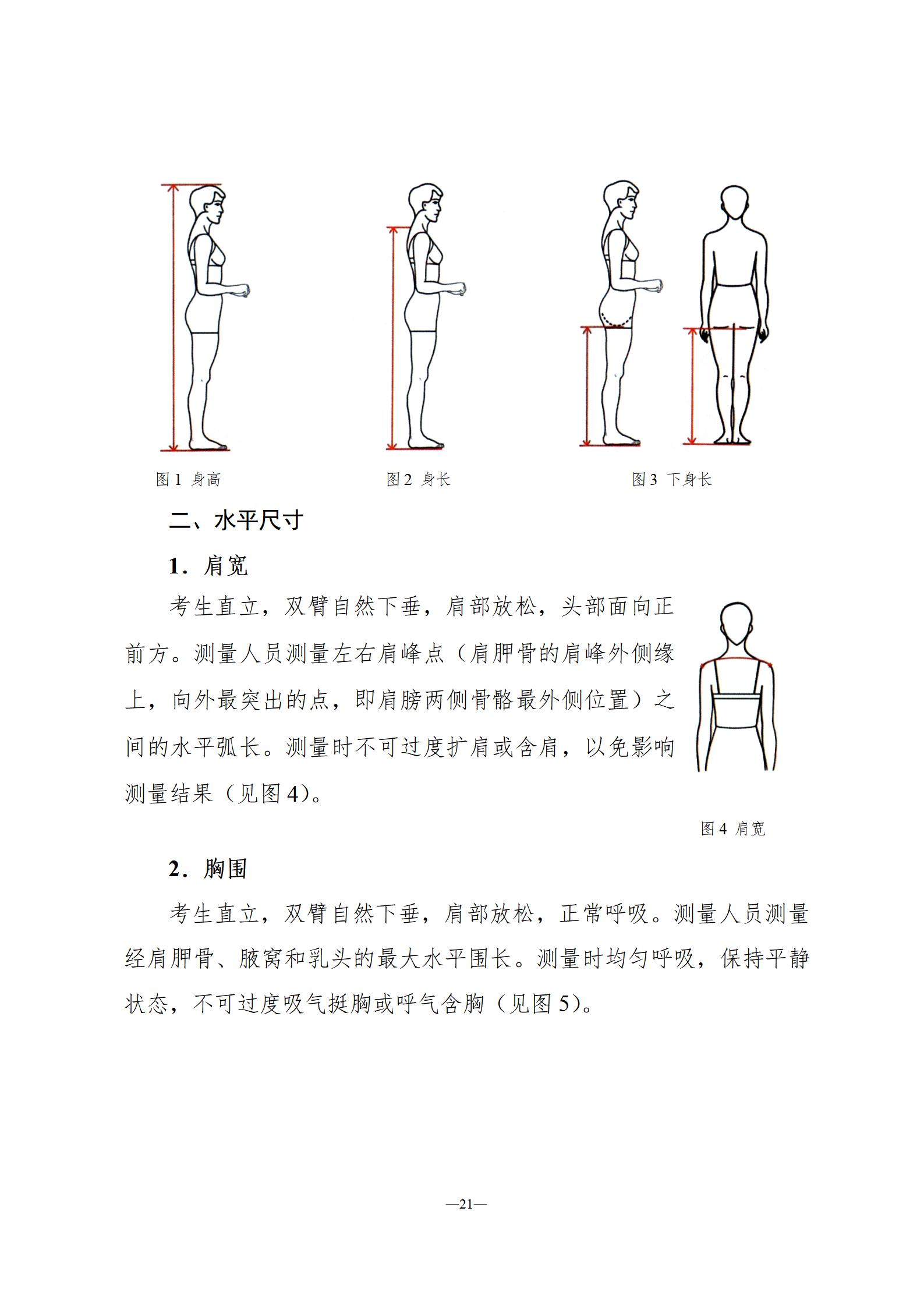 图 1 身高

图 2 身长

图 3 下身长

二、水平尺寸

1. 肩宽

考生直立，双臂自然下垂，肩部放松，头部面向正前方。测量人员测量左右肩峰点（肩胛骨的肩峰外侧缘上，向外最突出的点，即肩膀两侧骨骼最外侧位置）之间的水平弧长。测量时不可过度扩肩或含肩，以免影响测量结果（见图 4）。

图 4 肩宽

2. 胸围

考生直立，双臂自然下垂，肩部放松，正常呼吸。测量人员测量经肩胛骨、腋窝和乳头的最大水平围长。测量时均匀呼吸，保持平静状态，不可过度吸气挺胸或呼气含胸（见图 5）。

—21—