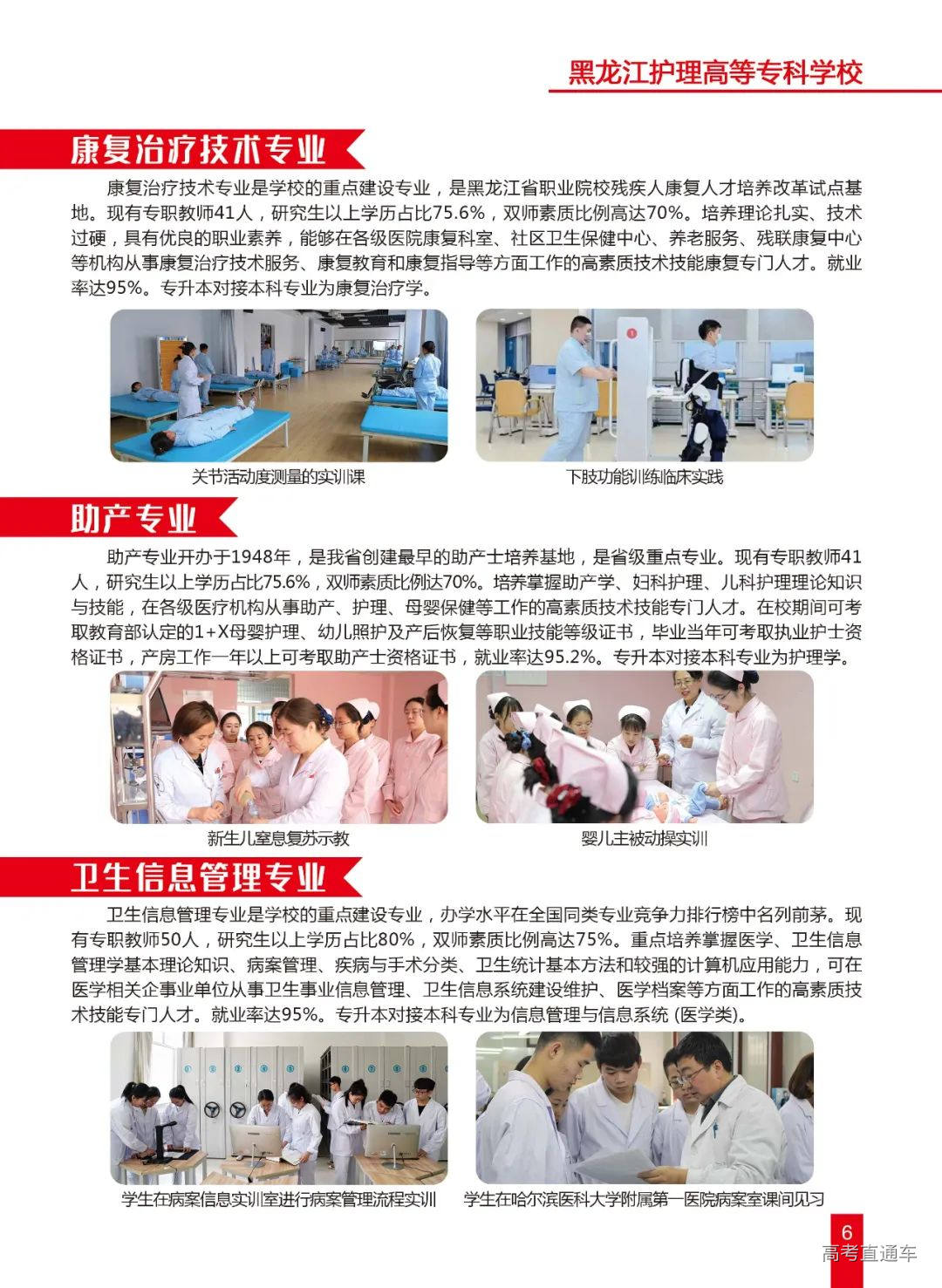 黑龙江护理高等专科学校

康复治疗技术专业

康复治疗技术专业是学校的重点建设专业，是黑龙江省职业院校残疾人康复人才培养改革试点基地。现有专职教师41人，研究生以上学历占比75.6%，双师素质比例高达70%。培养理论扎实、技术过硬，具有优良的职业素养，能够在各级医院康复科室、社区卫生保健中心、养老服务、残联康复中心等机构从事康复治疗技术服务、康复教育和康复指导等方面工作的高素质技术技能康复专门人才。就业率达95%。专升本对接本科专业为康复治疗学。

关节活动度测量的实训课

下肢功能训练临床实践

助产专业

助产专业开办于1948年，是我省创建最早的助产士培养基地，是省级重点专业。现有专职教师41人，研究生以上学历占比75.6%，双师素质比例达70%。培养掌握助产学、妇科护理、儿科护理理论知识与技能，在各级医疗机构从事助产、护理、母婴保健等工作的高素质技术技能专门人才。在校期间可考取教育部认定的1+X母婴护理、幼儿照护及产后恢复等职业技能等级证书，毕业当年可考取执业护士资格证书，产房工作一年以上可考取助产士资格证书，就业率达95.2%。专升本对接本科专业为护理学。

新生儿窒息复苏示教

婴儿主被动操实训

卫生信息管理专业

卫生信息管理专业是学校的重点建设专业，办学水平在全国同类专业竞争力排行榜中名列前茅。现有专职教师50人，研究生以上学历占比80%，双师素质比例高达75%。重点培养掌握医学、卫生信息管理学基本理论知识、病案管理、疾病与手术分类、卫生统计基本方法和较强的计算机应用能力，可在医学相关企事业单位从事卫生事业信息管理、卫生信息系统建设维护、医学档案等方面工作的高素质技术技能专门人才。就业率达95%。专升本对接本科专业为信息管理与信息系统 (医学类)。

学生在病案信息实训室进行病案管理流程实训

学生在哈尔滨医科大学附属第一医院病案室课间见习

6

高考直通车