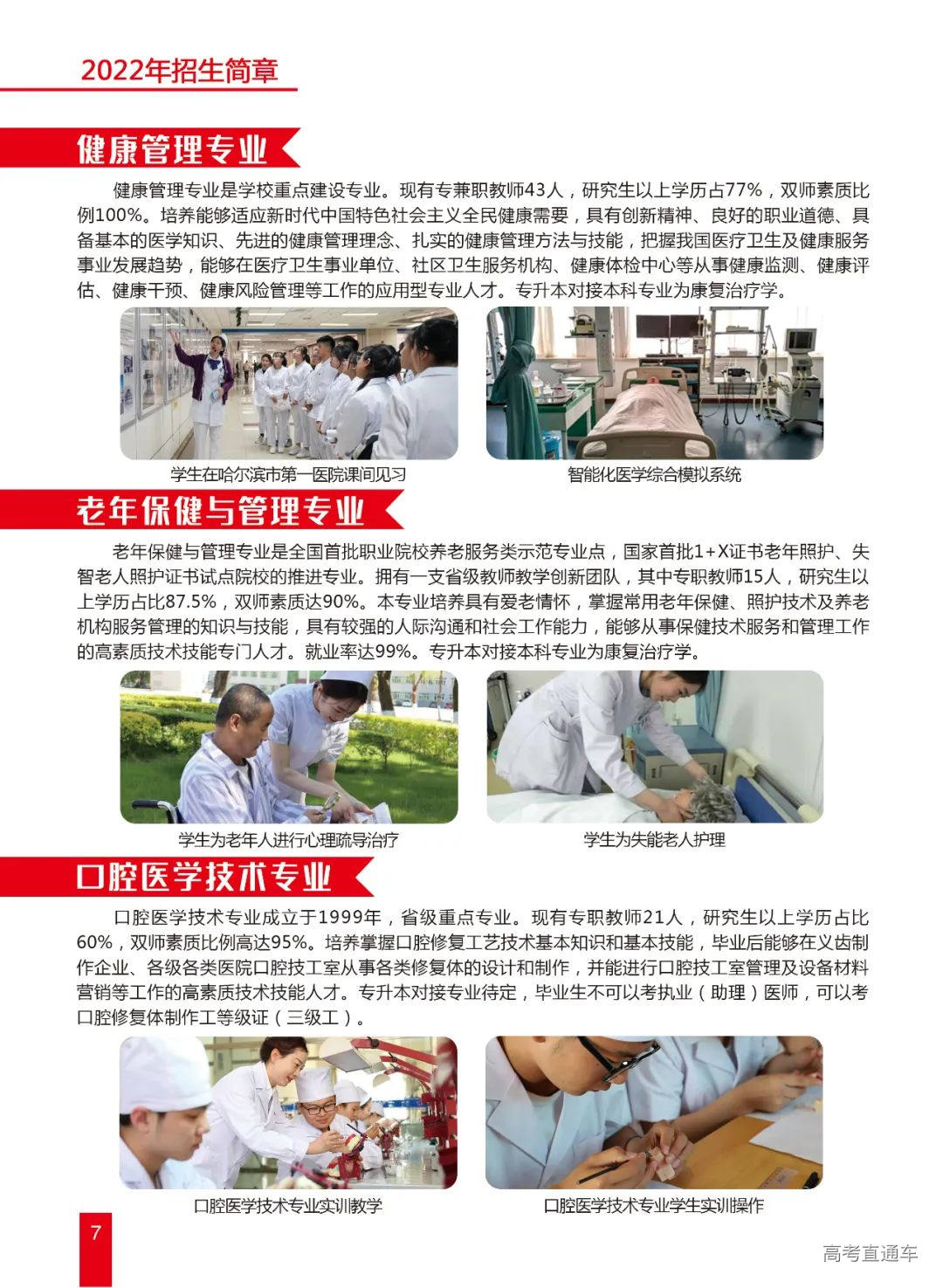 2022年招生简章

健康管理专业

健康管理专业是学校重点建设专业。现有专兼职教师43人，研究生以上学历占77%，双师素质比例100%。培养能够适应新时代中国特色社会主义全民健康需要，具有创新精神、良好的职业道德、具备基本的医学知识、先进的健康管理理念、扎实的健康管理方法与技能，把握我国医疗卫生及健康服务事业发展趋势，能够在医疗卫生事业单位、社区卫生服务机构、健康体检中心等从事健康监测、健康评估、健康干预、健康风险管理等工作的应用型专业人才。专升本对接本科专业为康复治疗学。

学生在哈尔滨市第一医院课间见习

智能化医学综合模拟系统

老年保健与管理专业

老年保健与管理专业是全国首批职业院校养老服务类示范专业点，国家首批1+X证书老年照护、失智老人照护证书试点院校的推进专业。拥有一支省级教师教学创新团队，其中专职教师15人，研究生以上学历占比87.5%，双师素质达90%。本专业培养具有爱老情怀，掌握常用老年保健、照护技术及养老机构服务管理的知识与技能，具有较强的人际沟通和社会工作能力，能够从事保健技术服务和管理工作的高素质技术技能专门人才。就业率达99%。专升本对接本科专业为康复治疗学。

学生为老年人进行心理疏导治疗

学生为失能老人护理

口腔医学技术专业

口腔医学技术专业成立于1999年，省级重点专业。现有专职教师21人，研究生以上学历占比60%，双师素质比例高达95%。培养掌握口腔修复工艺技术基本知识和基本技能，毕业后能够在义齿制作企业、各级各类医院口腔技工室从事各类修复体的设计和制作，并能进行口腔技工室管理及设备材料营销等工作的高素质技术技能人才。专升本对接专业待定，毕业生不可以考执业（助理）医师，可以考口腔修复体制作工等级证（三级工）。

口腔医学技术专业实训教学

口腔医学技术专业学生实训操作

7

高考直通车