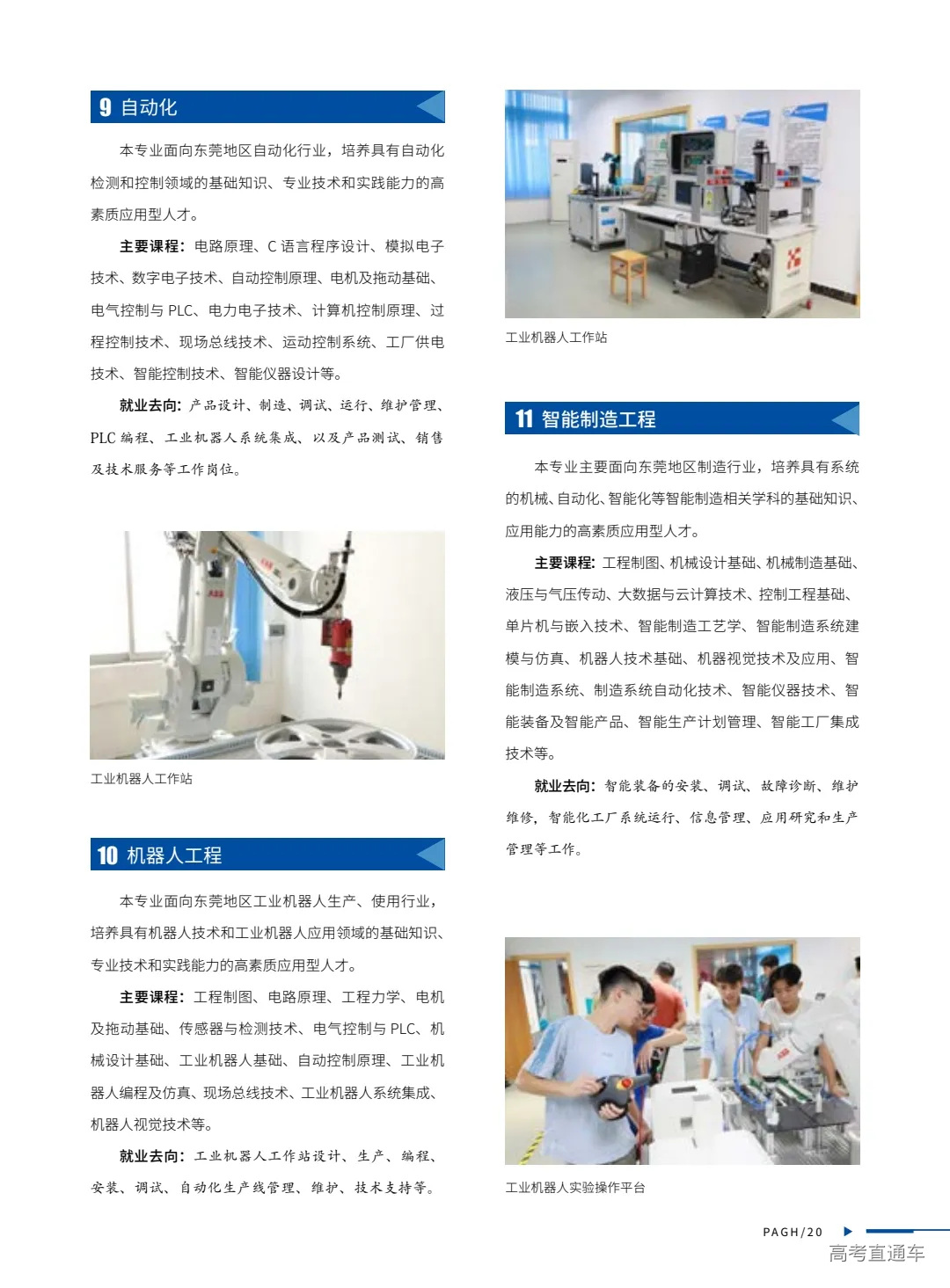 9 自动化

本专业面向东莞地区自动化行业，培养具有自动化检测和控制领域的基础知识、专业技术和实践能力的高素质应用型人才。

主要课程：电路原理、C 语言程序设计、模拟电子技术、数字电子技术、自动控制原理、电机及拖动基础、电气控制与 PLC、电力电子技术、计算机控制原理、过程控制技术、现场总线技术、运动控制系统、工厂供电技术、智能控制技术、智能仪器设计等。

就业去向：产品设计、制造、调试、运行、维护管理、PLC 编程、工业机器人系统集成、以及产品测试、销售及技术服务等工作岗位。

工业机器人工作站

10 机器人工程

本专业面向东莞地区工业机器人生产、使用行业，培养具有机器人技术和工业机器人应用领域的基础知识、专业技术和实践能力的高素质应用型人才。

主要课程：工程制图、电路原理、工程力学、电机及拖动基础、传感器与检测技术、电气控制与 PLC、机械设计基础、工业机器人基础、自动控制原理、工业机器人编程及仿真、现场总线技术、工业机器人系统集成、机器人视觉技术等。

就业去向：工业机器人工作站设计、生产、编程、安装、调试、自动化生产线管理、维护、技术支持等。

工业机器人工作站

11 智能制造工程

本专业主要面向东莞地区制造行业，培养具有系统的机械、自动化、智能化等智能制造相关学科的基础知识、应用能力的高素质应用型人才。

主要课程：工程制图、机械设计基础、机械制造基础、液压与气压传动、大数据与云计算技术、控制工程基础、单片机与嵌入技术、智能制造工艺学、智能制造系统建模与仿真、机器人技术基础、机器视觉技术及应用、智能制造系统、制造系统自动化技术、智能仪器技术、智能装备及智能产品、智能生产计划管理、智能工厂集成技术等。

就业去向：智能装备的安装、调试、故障诊断、维护维修，智能化工厂系统运行、信息管理、应用研究和生产管理等工作。

工业机器人实验操作平台

PAGH/20

高考直通车