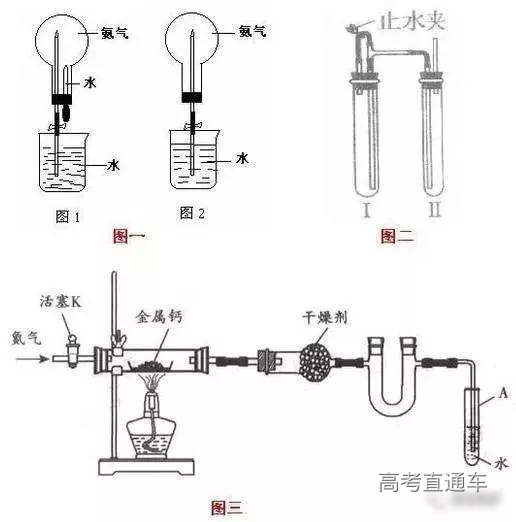 氨气
水
水
图 1
氨气
水
图 2
图一
止水夹
I
II
图二
活塞K
氮气
金属钙
干燥剂
A
水
高考直通车
图三